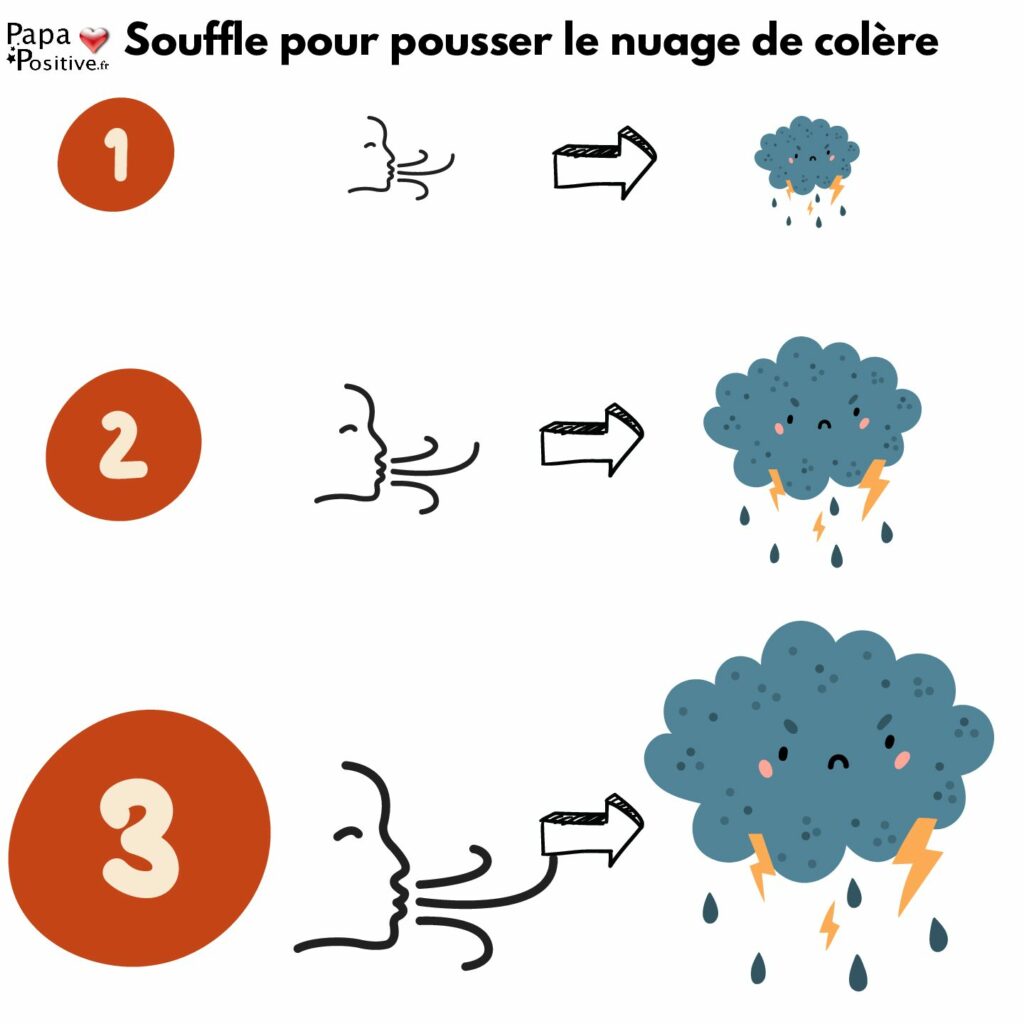 Papa Positive.fr

Souffle pour pousser le nuage de colère

1

2

3