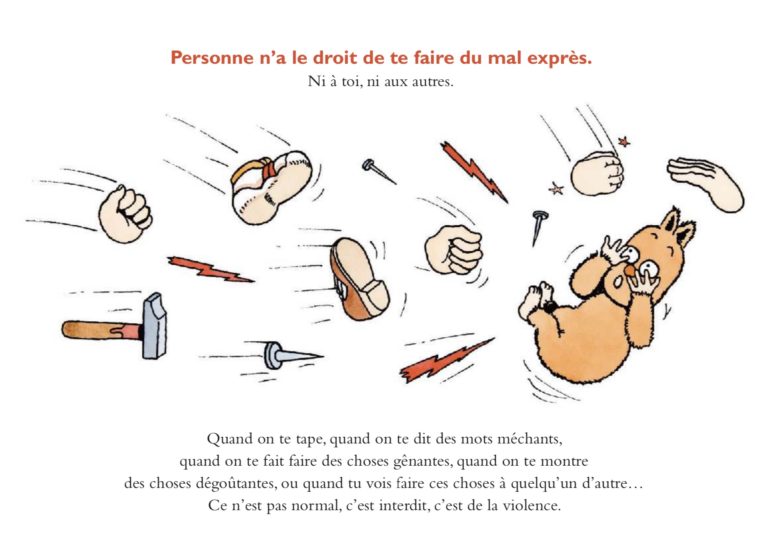 Personne n'a le droit de te faire du mal exprès.
Ni à toi, ni aux autres.

Quand on te tape, quand on te dit des mots méchants, quand on te fait faire des choses gênantes, quand on te montre des choses dégoûtantes, ou quand tu vois faire ces choses à quelqu'un d'autre… Ce n'est pas normal, c'est interdit, c'est de la violence.