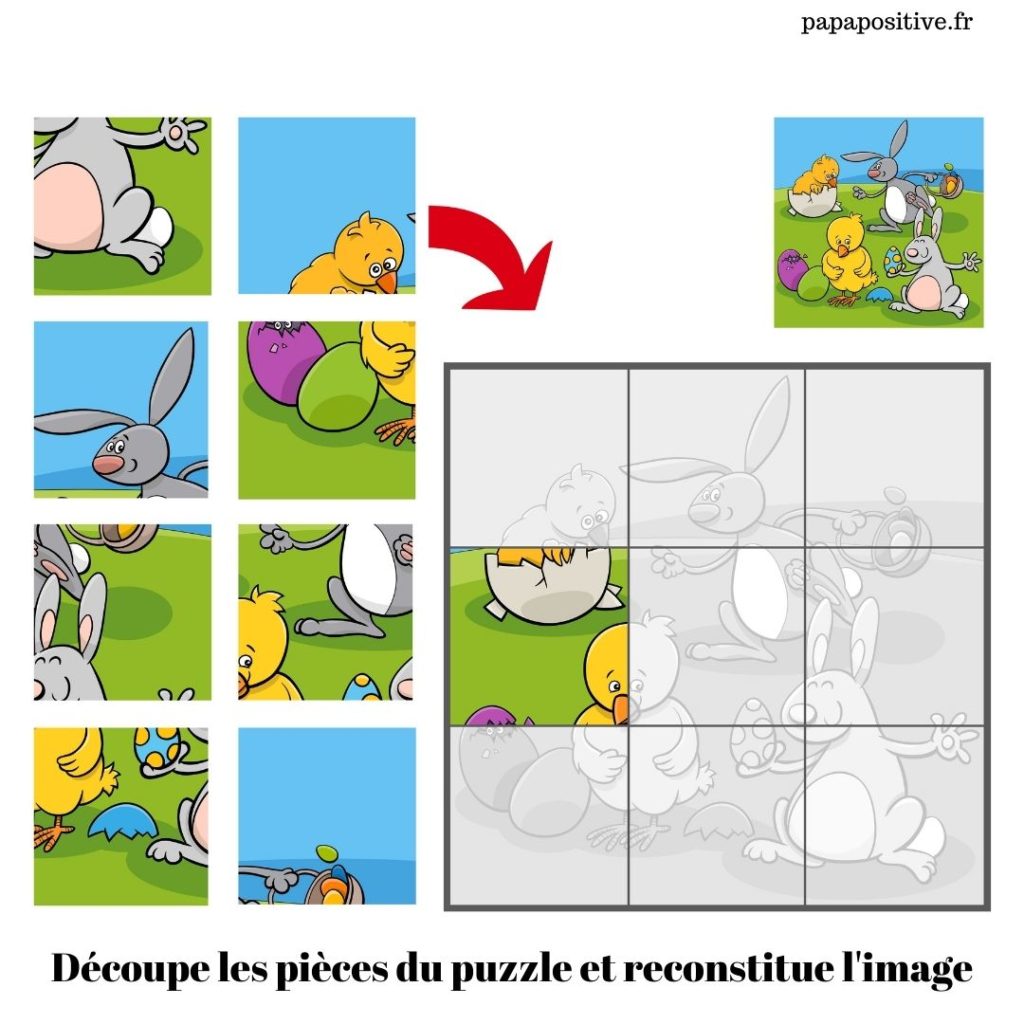 papapositive.fr

Découpe les pièces du puzzle et reconstitue l'image