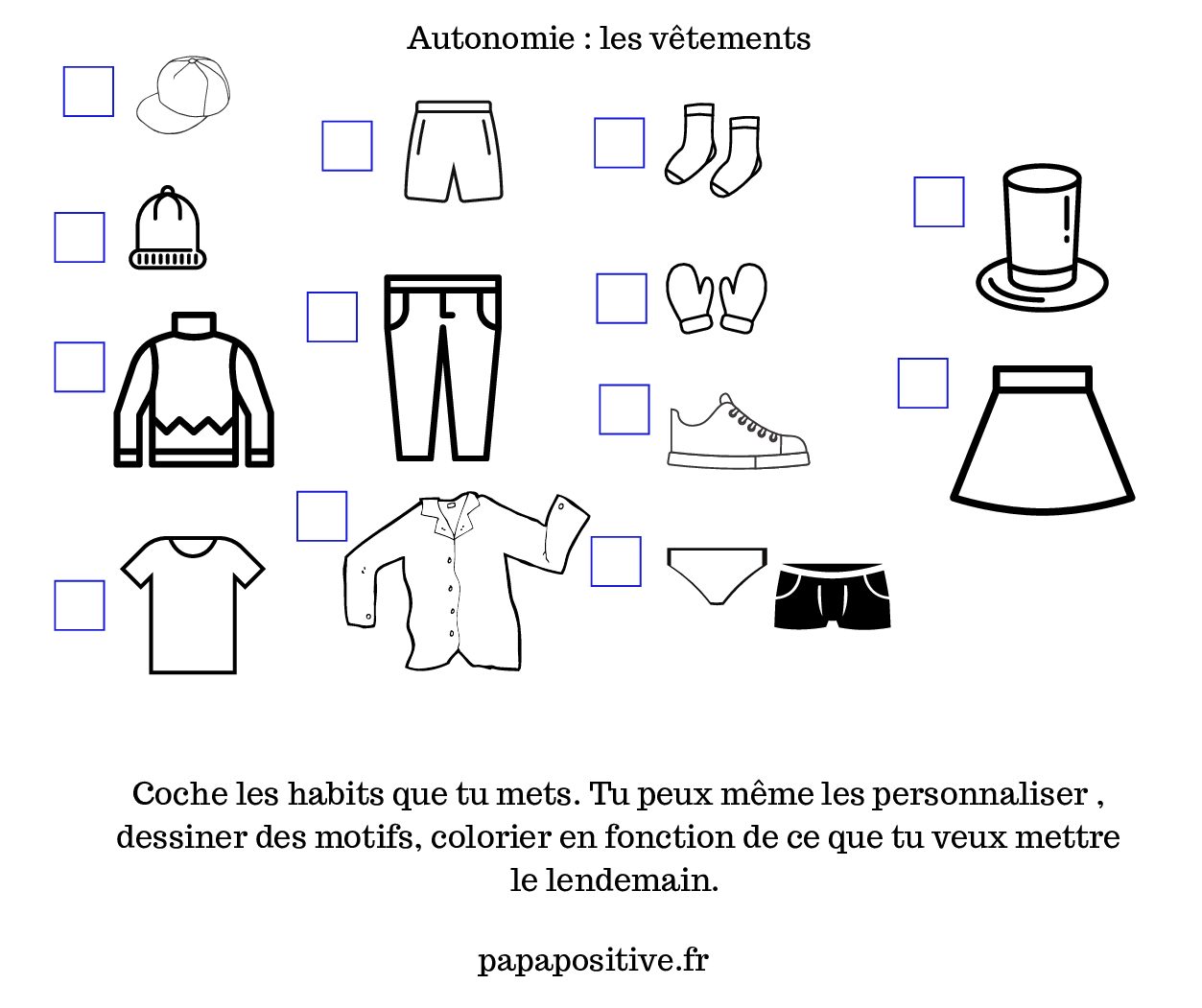 Autonomie : les vêtements

Coche les habits que tu mets. Tu peux même les personnaliser , dessiner des motifs, colorier en fonction de ce que tu veux mettre le lendemain.

papapositive.fr