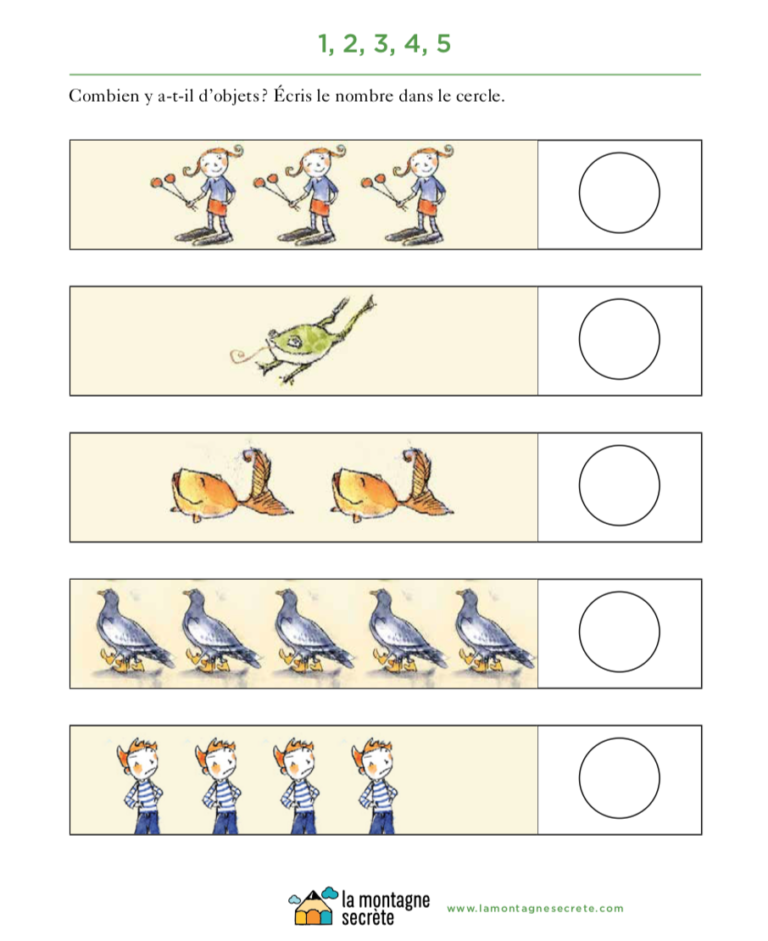 1, 2, 3, 4, 5

Combien y a-t-il d'objets? Écris le nombre dans le cercle.

la montagne secrète

www.lamontagnesecrete.com