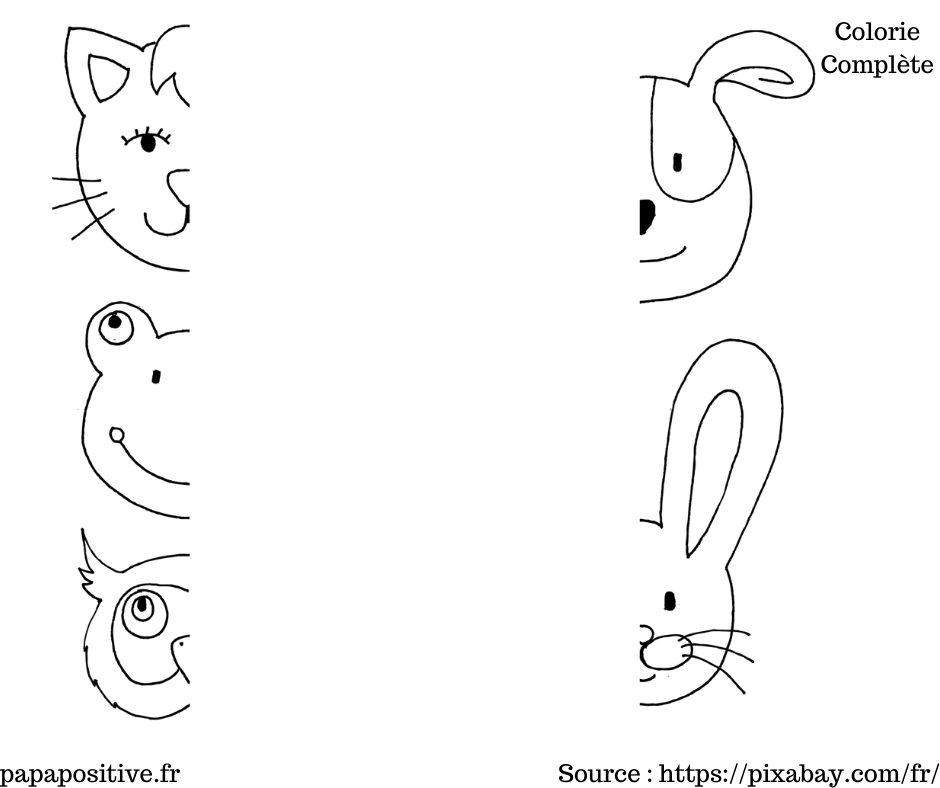 Colorie
Complète

papapositive.fr

Source : https://pixabay.com/fr/