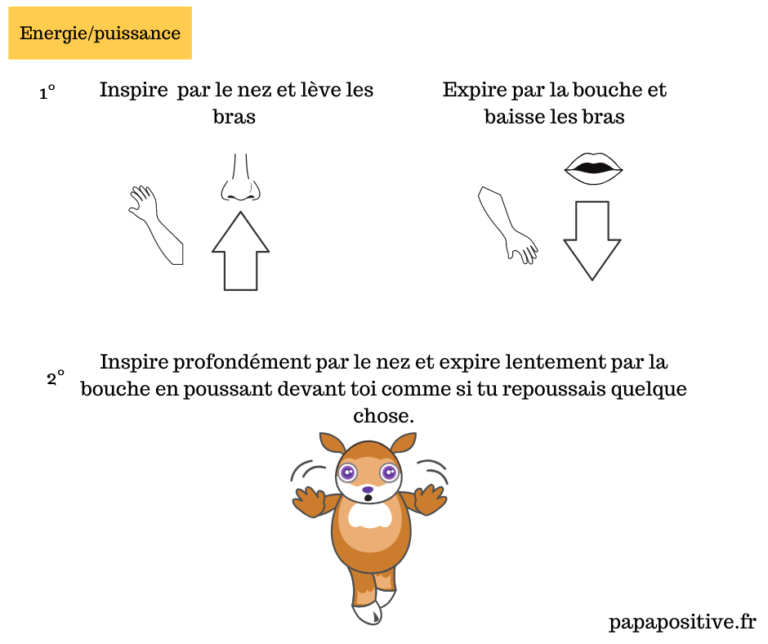 Energie/puissance

1°

Inspire par le nez et lève les bras

Expire par la bouche et baisse les bras

2°

Inspire profondément par le nez et expire lentement par la bouche en poussant devant toi comme si tu repoussais quelque chose.

papapositive.fr