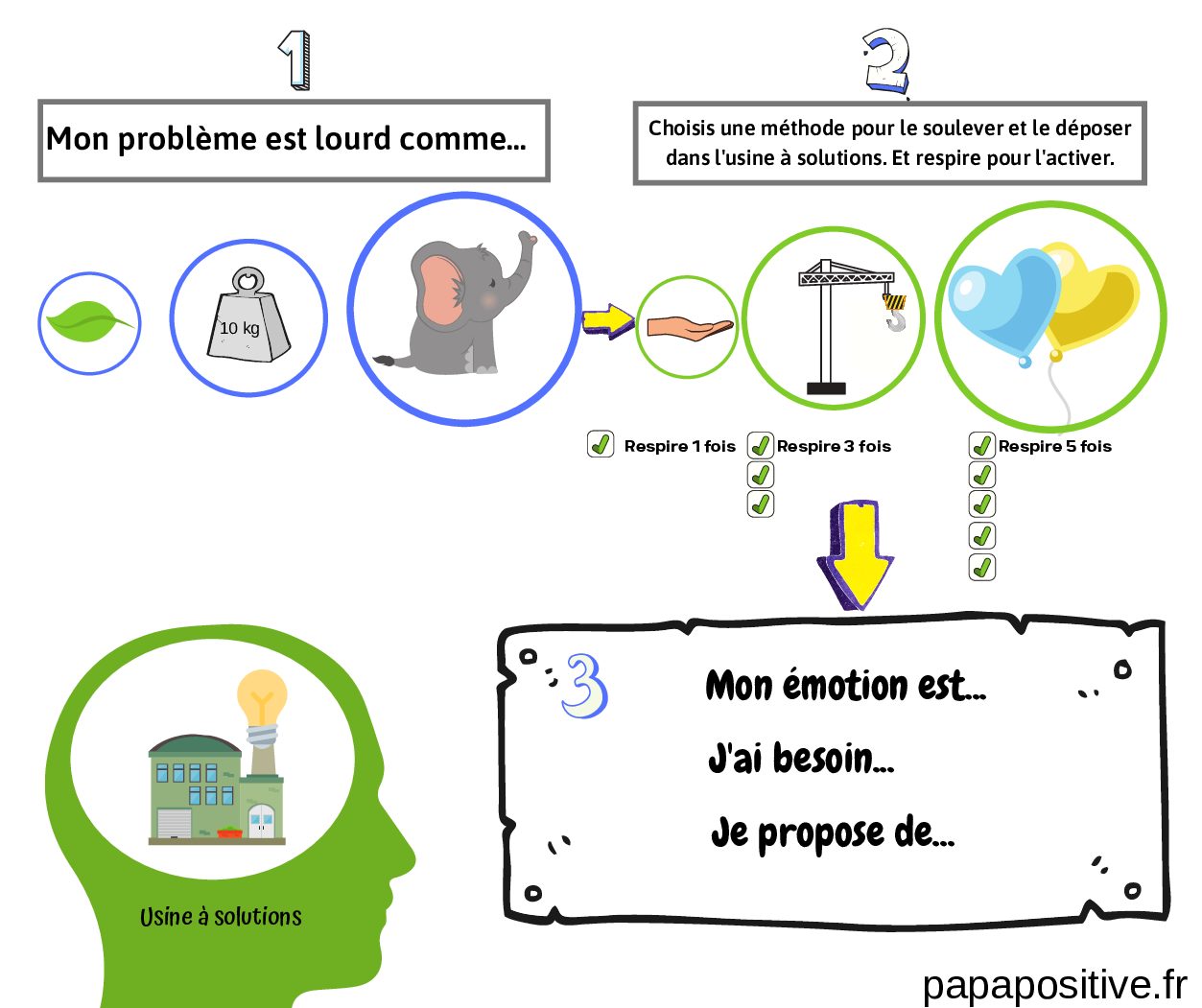 1

Mon problème est lourd comme...

2

Choisis une méthode pour le soulever et le déposer dans l'usine à solutions. Et respire pour l'activer.

10 kg

Respire 1 fois

Respire 3 fois

Respire 5 fois

3

Mon émotion est...

J'ai besoin...

Je propose de...

Usine à solutions

papapositive.fr