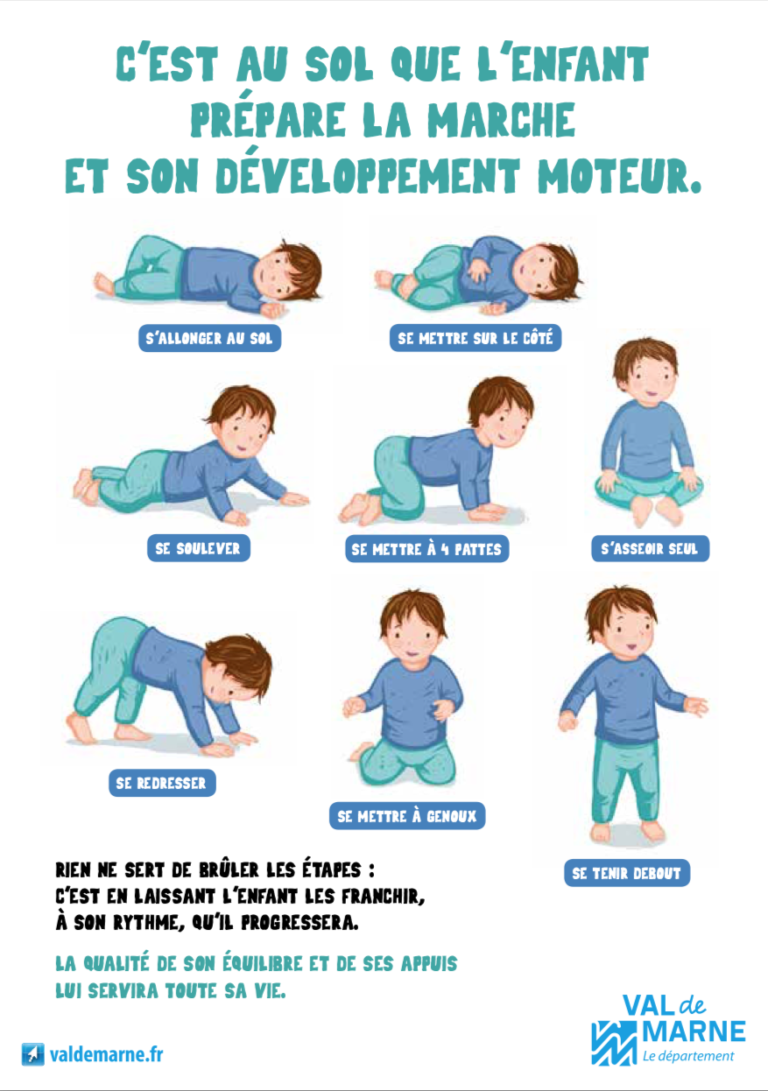 C'EST AU SOL QUE L'ENFANT PRÉPARE LA MARCHE ET SON DÉVELOPPEMENT MOTEUR.

S'ALLONGER AU SOL

SE METTRE SUR LE CÔTÉ

SE SOULEVER

SE METTRE À 4 PATTES

S'ASSEOIR SEUL

SE REDRESSER

SE METTRE À GENOUX

SE TENIR DEBOUT

RIEN NE SERT DE BRÛLER LES ÉTAPES : C'EST EN LAISSANT L'ENFANT LES FRANCHIR, À SON RYTHME, QU'IL PROGRESSERA.

LA QUALITÉ DE SON ÉQUILIBRE ET DE SES APPUIS LUI SERVIRA TOUTE SA VIE.

valdemarne.fr

VAL de MARNE
Le département