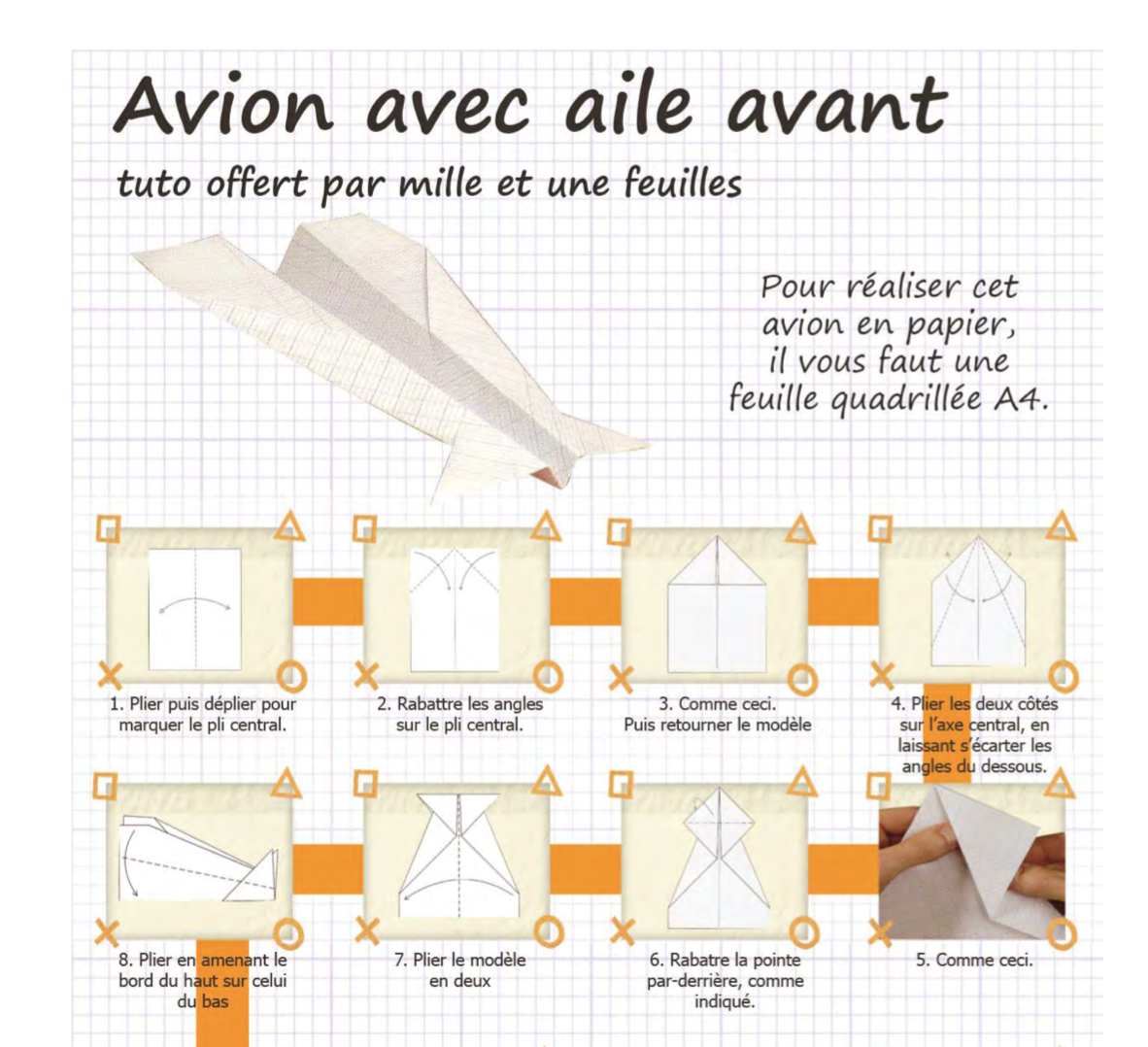 Avion avec aile avant

tuto offert par mille et une feuilles

Pour réaliser cet avion en papier, il vous faut une feuille quadrillée A4.

1. Plier puis déplier pour marquer le pli central.

2. Rabattre les angles sur le pli central.

3. Comme ceci. Puis retourner le modèle

4. Plier les deux côtés sur l'axe central, en laissant s'écarter les angles du dessous.

8. Plier en amenant le bord du haut sur celui du bas

7. Plier le modèle en deux

6. Rabatre la pointe par-derrière, comme indiqué.

5. Comme ceci.