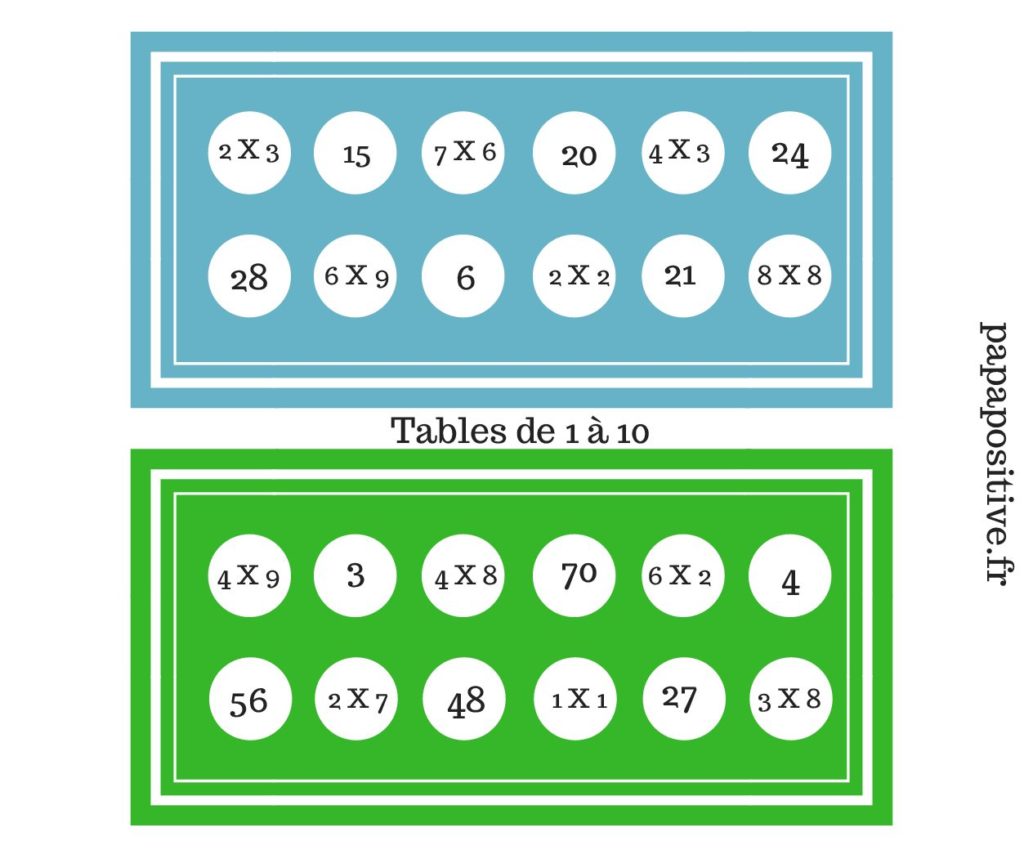 2 X 3 15 7 X 6 20 4 X 3 24

28 6 X 9 6 2 X 2 21 8 X 8

Tables de 1 à 10

4 X 9 3 4 X 8 70 6 X 2 4

56 2 X 7 48 1 X 1 27 3 X 8

papapositive.fr