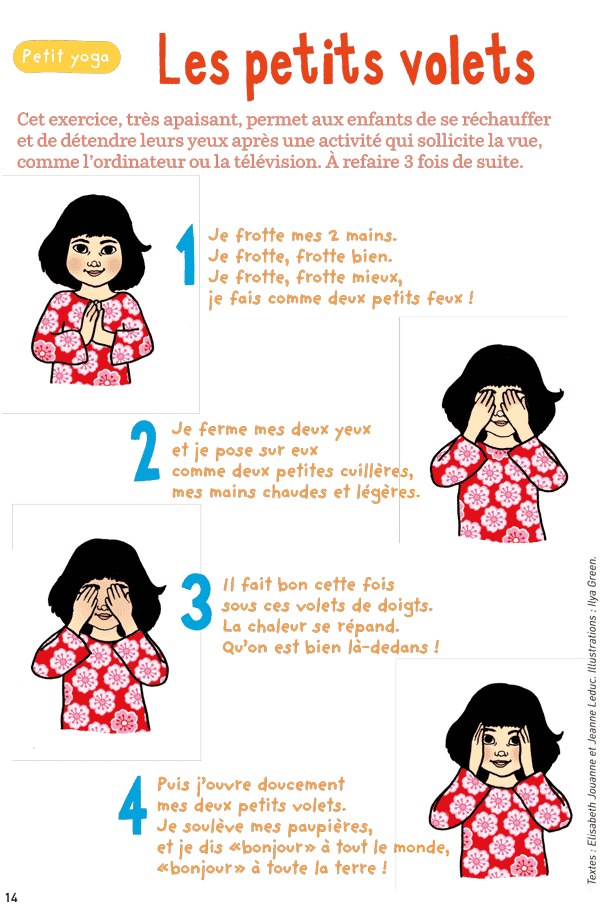 Petit yoga

Les petits volets

Cet exercice, très apaisant, permet aux enfants de se réchauffer et de détendre leurs yeux après une activité qui sollicite la vue, comme l'ordinateur ou la télévision. À refaire 3 fois de suite.

1 Je frotte mes 2 mains.
Je frotte, frotte bien.
Je frotte, frotte mieux,
je fais comme deux petits feux !

2 Je ferme mes deux yeux
et je pose sur eux
comme deux petites cuillères,
mes mains chaudes et légères.

3 Il fait bon cette fois
sous ces volets de doigts.
La chaleur se répand.
Qu'on est bien là-dedans !

4 Puis j'ouvre doucement
mes deux petits volets.
Je soulève mes paupières,
et je dis «bonjour» à tout le monde,
«bonjour» à toute la terre !

Textes : Elisabeth Jouanne et Jeanne Leduc. Illustrations : Ilya Green.

14