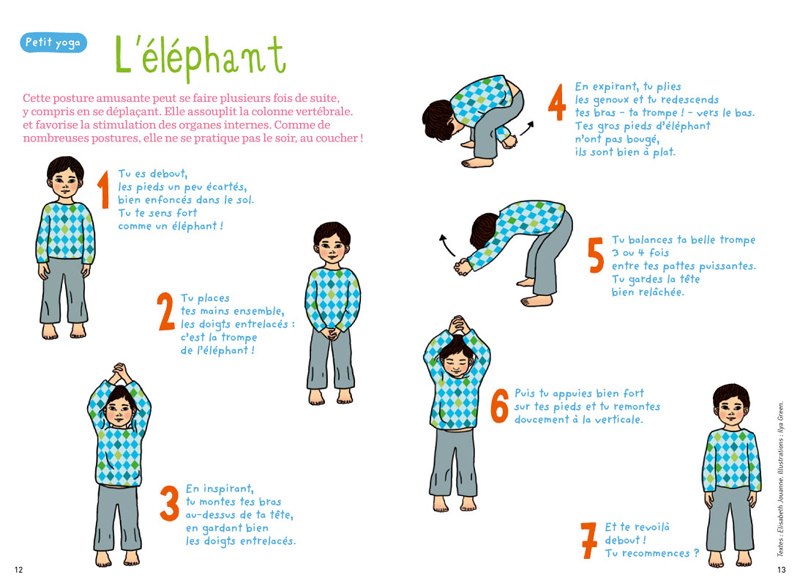 Petit yoga

L'éléphant

Cette posture amusante peut se faire plusieurs fois de suite, y compris en se déplaçant. Elle assouplit la colonne vertébrale. et favorise la stimulation des organes internes. Comme de nombreuses postures, elle ne se pratique pas le soir, au coucher !

1 Tu es debout, les pieds un peu écartés, bien enfoncés dans le sol. Tu te sens fort comme un éléphant !

2 Tu places tes mains ensemble, les doigts entrelacés : c'est la trompe de l'éléphant !

3 En inspirant, tu montes tes bras au-dessus de ta tête, en gardant bien les doigts entrelacés.

4 En expirant, tu plies les genoux et tu redescends tes bras - ta trompe ! - vers le bas. Tes gros pieds d'éléphant n'ont pas bougé, ils sont bien à plat.

5 Tu balances ta belle trompe 3 ou 4 fois entre tes pattes puissantes. Tu gardes la tête bien relâchée.

6 Puis tu appuies bien fort sur tes pieds et tu remontes doucement à la verticale.

7 Et te revoilà debout ! Tu recommences ?

Textes : Élisabeth Jouanne. Illustrations : Ilya Green.

12

13