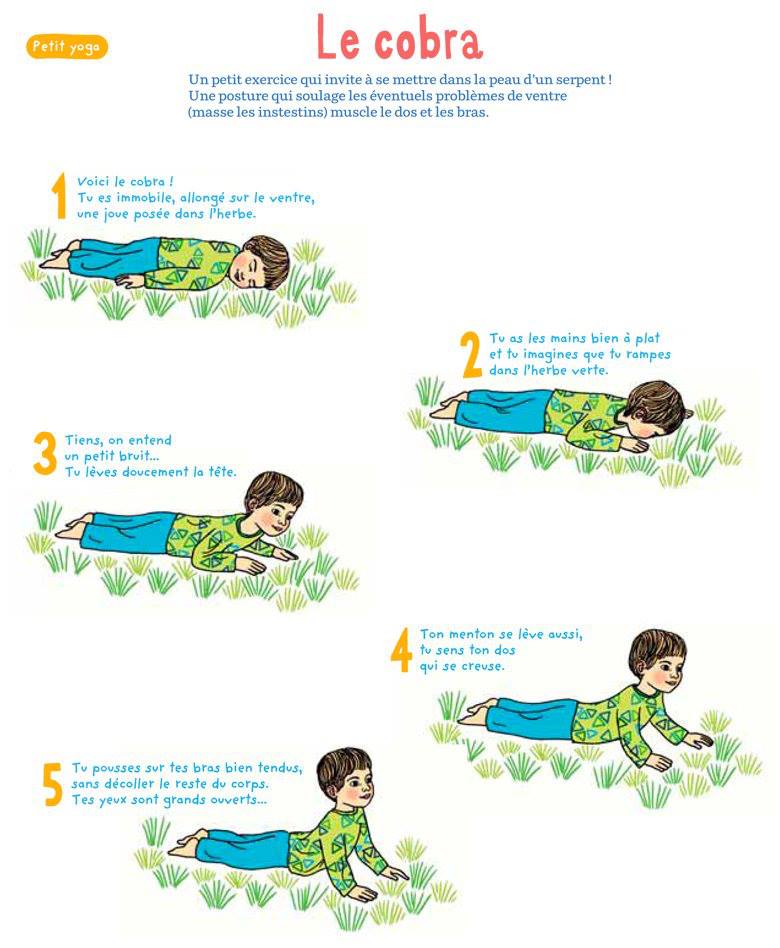 Petit yoga

Le cobra

Un petit exercice qui invite à se mettre dans la peau d'un serpent ! Une posture qui soulage les éventuels problèmes de ventre (masse les instestins) muscle le dos et les bras.

1 Voici le cobra ! Tu es immobile, allongé sur le ventre, une joue posée dans l'herbe.

2 Tu as les mains bien à plat et tu imagines que tu rampes dans l'herbe verte.

3 Tiens, on entend un petit bruit... Tu lèves doucement la tête.

4 Ton menton se lève aussi, tu sens ton dos qui se creuse.

5 Tu pousses sur tes bras bien tendus, sans décoller le reste du corps. Tes yeux sont grands ouverts...