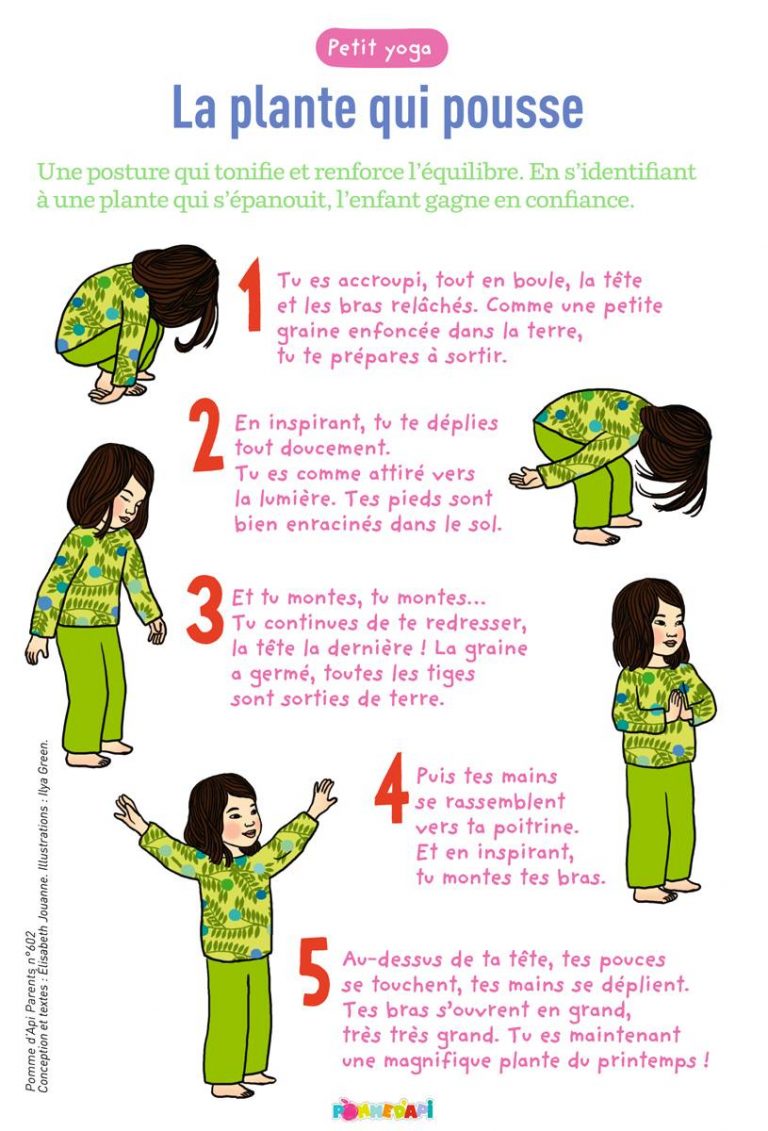 Petit yoga

La plante qui pousse

Une posture qui tonifie et renforce l'équilibre. En s'identifiant à une plante qui s'épanouit, l'enfant gagne en confiance.

1 Tu es accroupi, tout en boule, la tête et les bras relâchés. Comme une petite graine enfoncée dans la terre, tu te prépares à sortir.

2 En inspirant, tu te déplies tout doucement. Tu es comme attiré vers la lumière. Tes pieds sont bien enracinés dans le sol.

3 Et tu montes, tu montes... Tu continues de te redresser, la tête la dernière ! La graine a germé, toutes les tiges sont sorties de terre.

4 Puis tes mains se rassemblent vers ta poitrine. Et en inspirant, tu montes tes bras.

5 Au-dessus de ta tête, tes pouces se touchent, tes mains se déplient. Tes bras s'ouvrent en grand, très très grand. Tu es maintenant une magnifique plante du printemps !

Pomme d'Api Parents n°602
Conception et textes : Élisabeth Jouanne. Illustrations : Ilya Green.

POMME D'API